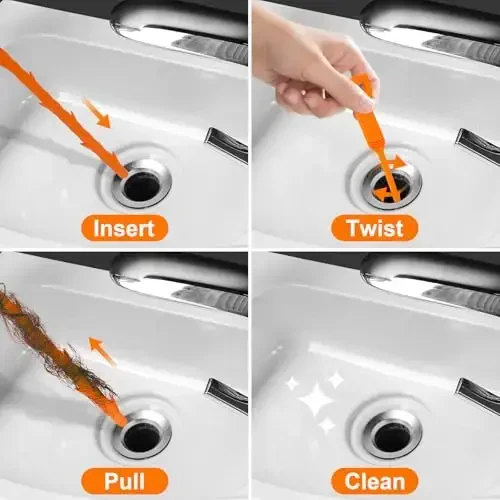 Insert

Twist

Pull

Clean