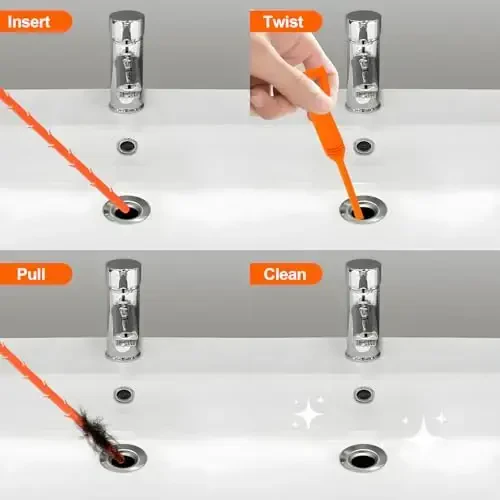 Insert

Twist

Pull

Clean