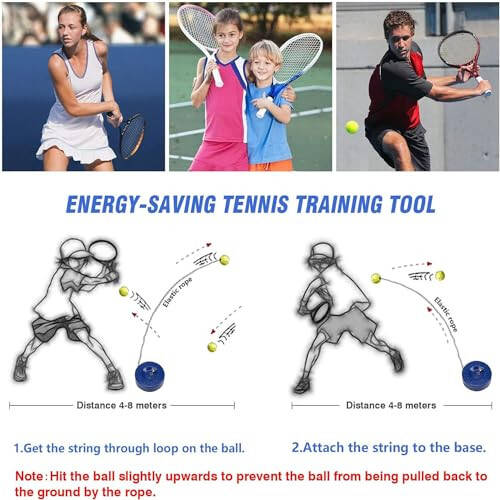 ENERGY-SAVING TENNIS TRAINING TOOL

Elastic rope

Distance 4-8 meters

Elastic rope

Distance 4-8 meters

1.Get the string through loop on the ball.

2.Attach the string to the base.

Note：Hit the ball slightly upwards to prevent the ball from being pulled back to the ground by the rope.