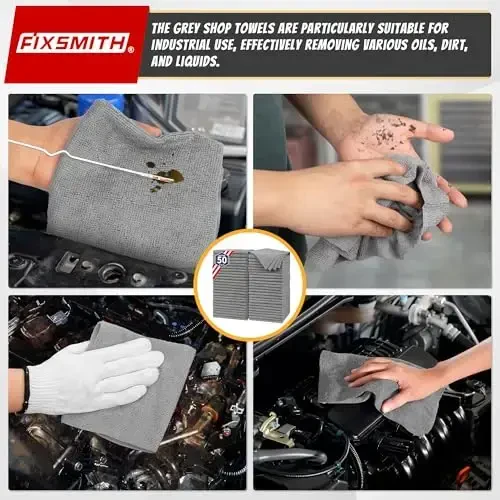 FIXSMITH®

THE GREY SHOP TOWELS ARE PARTICULARLY SUITABLE FOR INDUSTRIAL USE, EFFECTIVELY REMOVING VARIOUS OILS, DIRT, AND LIQUIDS.

50