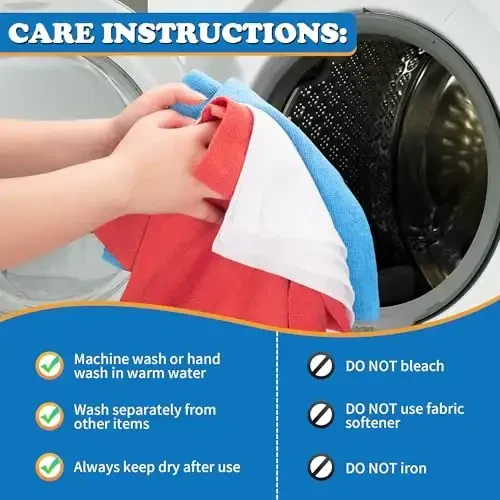 CARE INSTRUCTIONS:

Machine wash or hand wash in warm water

Wash separately from other items

Always keep dry after use

DO NOT bleach

DO NOT use fabric softener

DO NOT iron