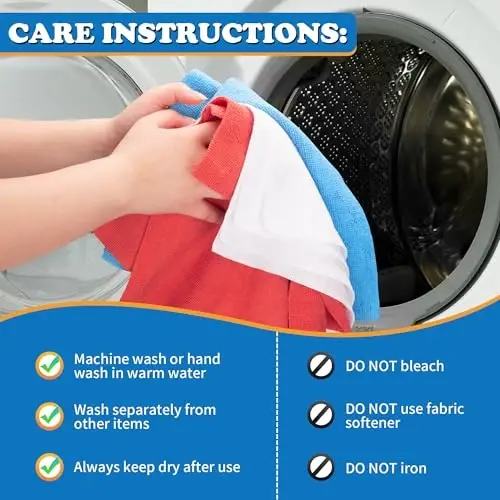 CARE INSTRUCTIONS:

Machine wash or hand wash in warm water

Wash separately from other items

Always keep dry after use

DO NOT bleach

DO NOT use fabric softener

DO NOT iron