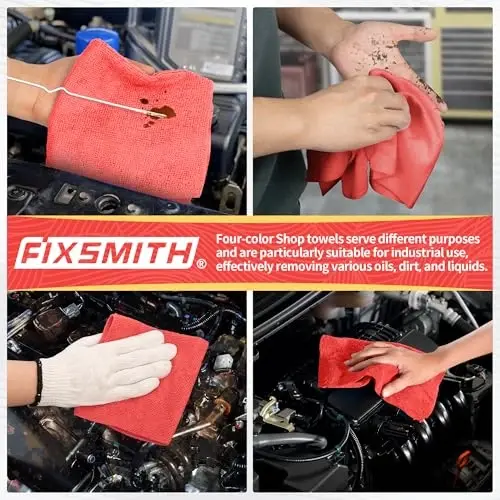 FIXSMITH®

Four-color Shop towels serve different purposes and are particularly suitable for industrial use, effectively removing various oils, dirt, and liquids.