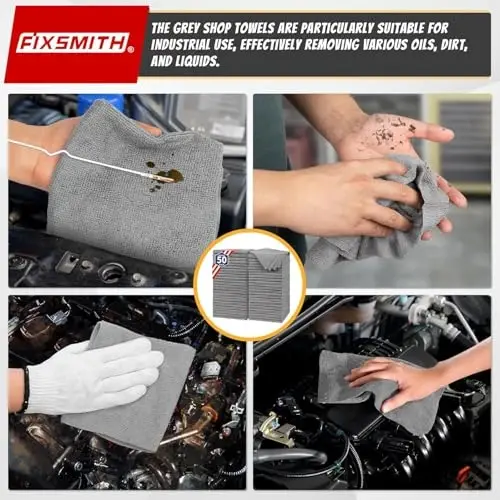 FIXSMITH®

THE GREY SHOP TOWELS ARE PARTICULARLY SUITABLE FOR INDUSTRIAL USE, EFFECTIVELY REMOVING VARIOUS OILS, DIRT, AND LIQUIDS.

50