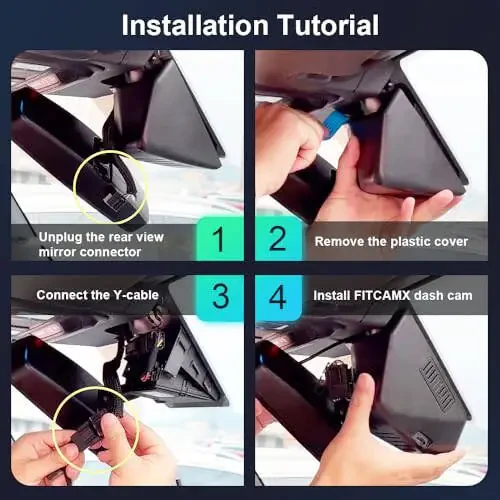 Installation Tutorial

Unplug the rear view mirror connector

1

2

Remove the plastic cover

Connect the Y-cable

3

4

Install FITCAMX dash cam