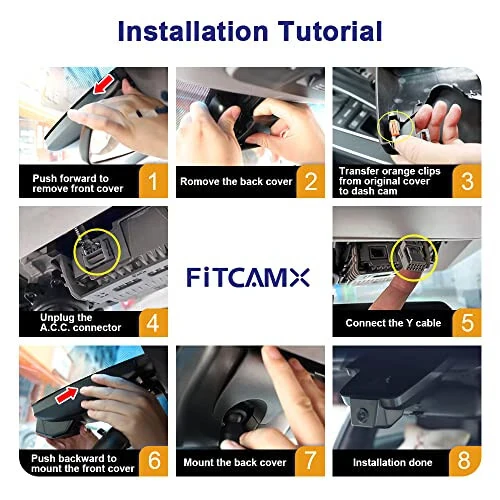 Installation Tutorial

Push forward to remove front cover 1

Romove the back cover 2

Transfer orange clips from original cover to dash cam 3

Unplug the A.C.C. connector 4

FiTCAMX

Connect the Y cable 5

Push backward to mount the front cover 6

Mount the back cover 7

Installation done 8