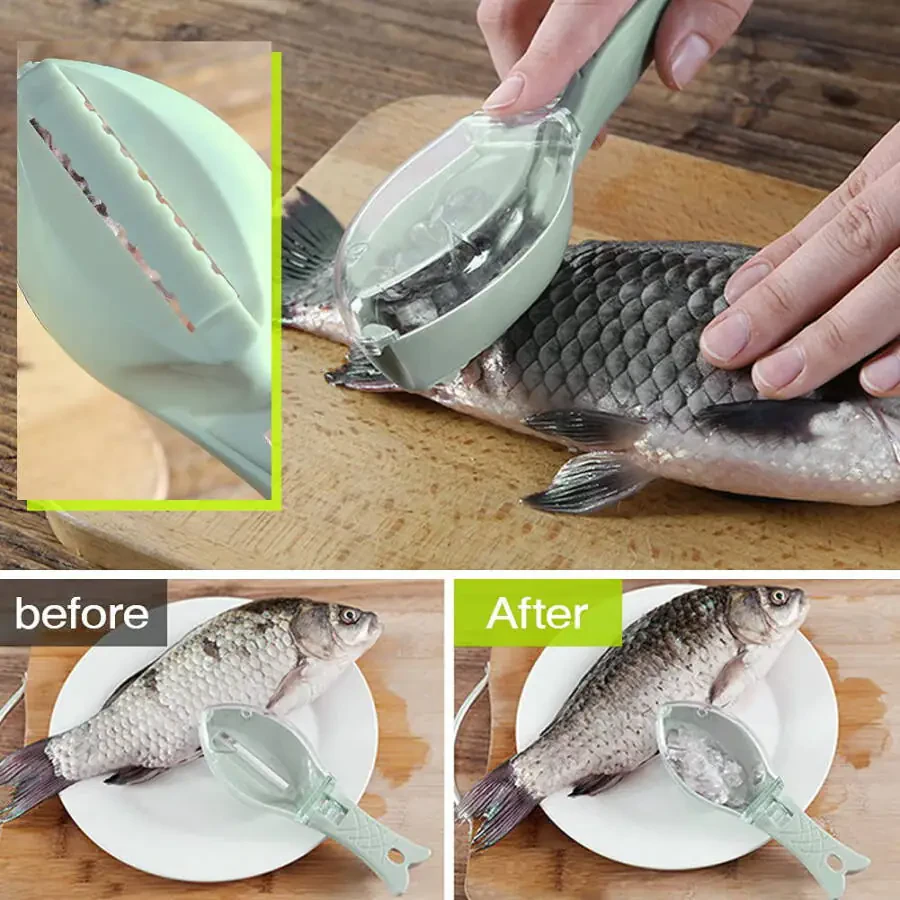 before

After