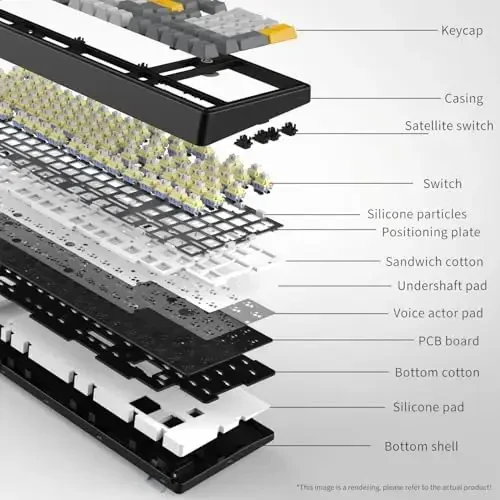 Keycap

Casing

Satellite switch

Switch

Silicone particles

Positioning plate

Sandwich cotton

Undershaft pad

Voice actor pad

PCB board

Bottom cotton

Silicone pad

Bottom shell

*This image is a rendering, please refer to the actual product!