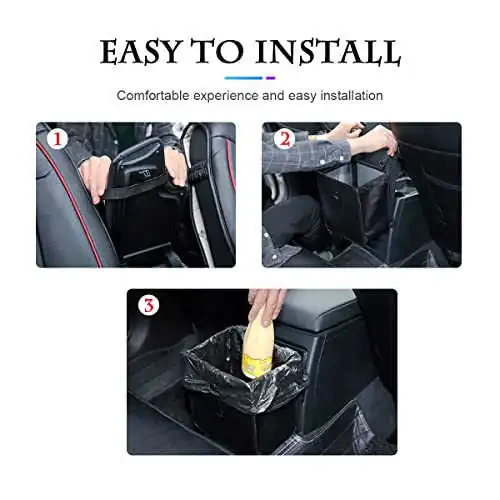 EASY TO INSTALL

Comfortable experience and easy installation

1

2

3