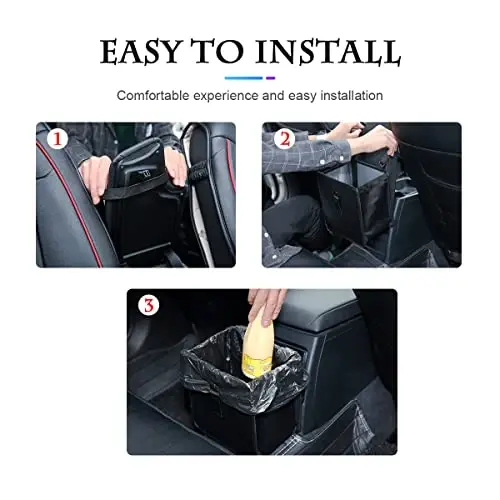 EASY TO INSTALL

Comfortable experience and easy installation

1

2

3