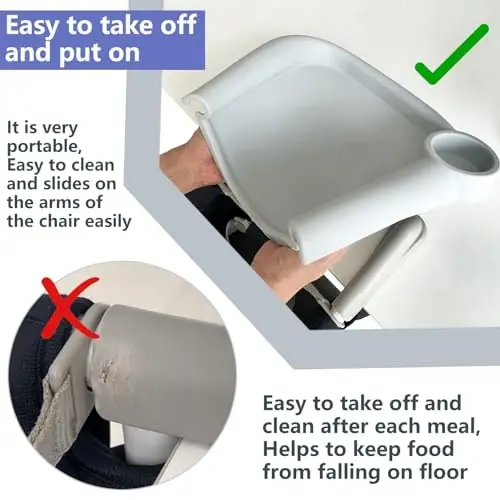 Easy to take off and put on

It is very portable, Easy to clean and slides on the arms of the chair easily

Easy to take off and clean after each meal, Helps to keep food from falling on floor