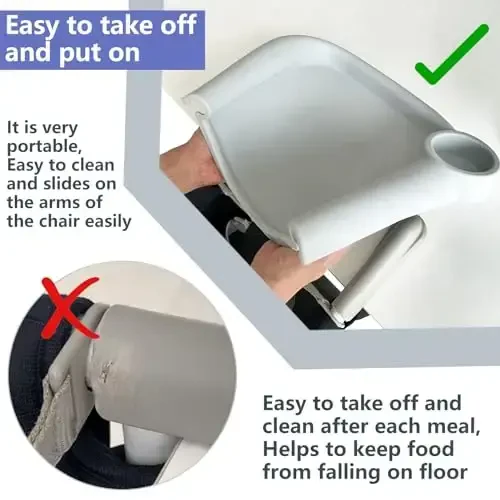 Easy to take off and put on

It is very portable, Easy to clean and slides on the arms of the chair easily

Easy to take off and clean after each meal, Helps to keep food from falling on floor