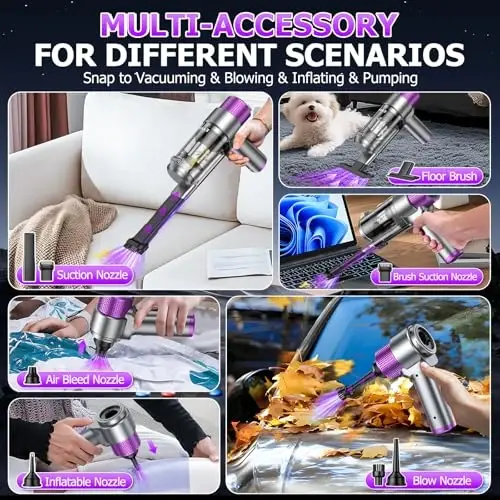 MULTI-ACCESSORY
FOR DIFFERENT SCENARIOS
Snap to Vacuuming & Blowing & Inflating & Pumping

Suction Nozzle

Floor Brush

Brush Suction Nozzle

Air Bleed Nozzle

Inflatable Nozzle

Blow Nozzle