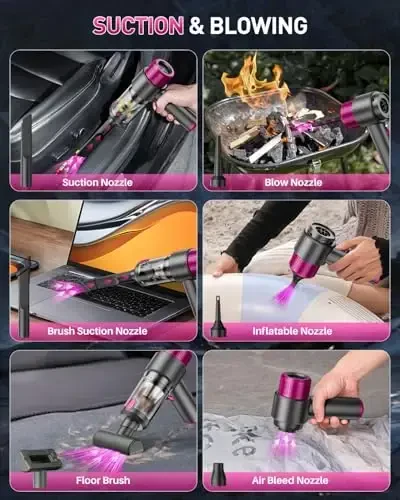 SUCTION & BLOWING

Suction Nozzle

Blow Nozzle

Brush Suction Nozzle

Inflatable Nozzle

Floor Brush

Air Bleed Nozzle