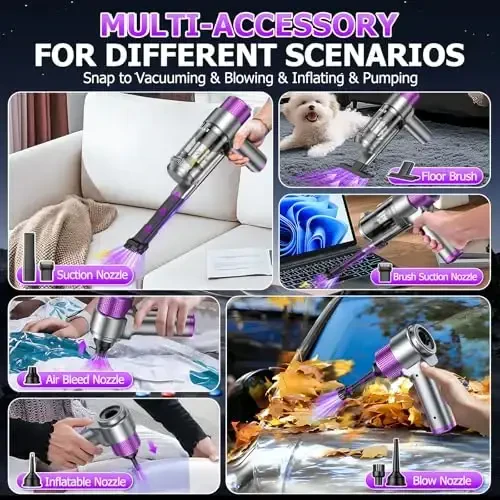 MULTI-ACCESSORY
FOR DIFFERENT SCENARIOS
Snap to Vacuuming & Blowing & Inflating & Pumping

Suction Nozzle

Floor Brush

Brush Suction Nozzle

Air Bleed Nozzle

Inflatable Nozzle

Blow Nozzle