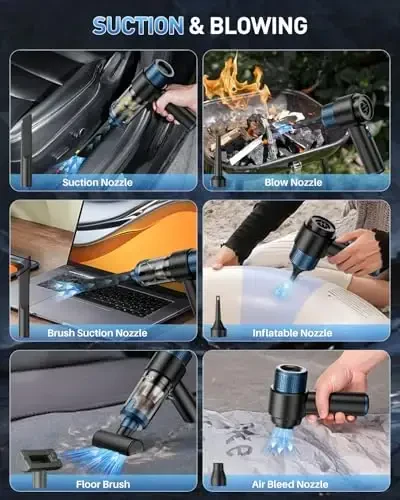 SUCTION & BLOWING

Suction Nozzle

Blow Nozzle

Brush Suction Nozzle

Inflatable Nozzle

Floor Brush

Air Bleed Nozzle