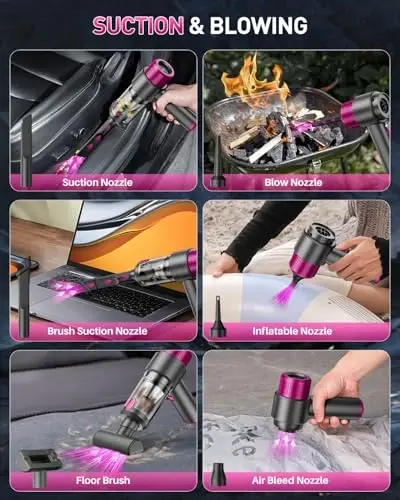 SUCTION & BLOWING

Suction Nozzle

Blow Nozzle

Brush Suction Nozzle

Inflatable Nozzle

Floor Brush

Air Bleed Nozzle