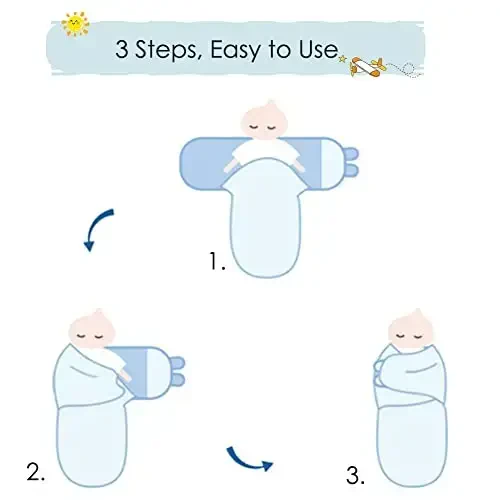 3 Steps, Easy to Use

1.

2.

3.