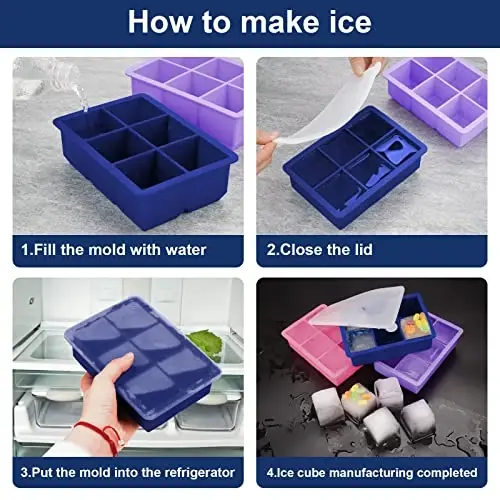 How to make ice

1.Fill the mold with water

2.Close the lid

3.Put the mold into the refrigerator

4.Ice cube manufacturing completed