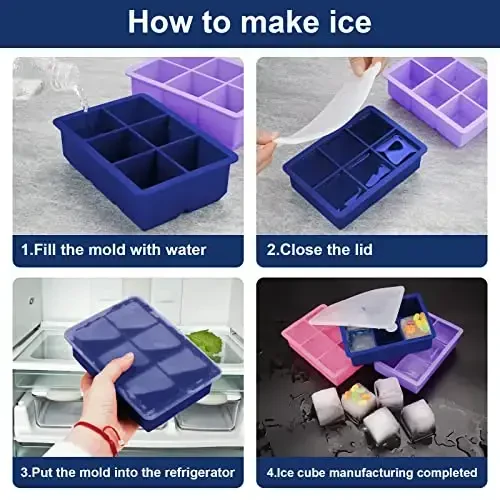 How to make ice

1.Fill the mold with water

2.Close the lid

3.Put the mold into the refrigerator

4.Ice cube manufacturing completed