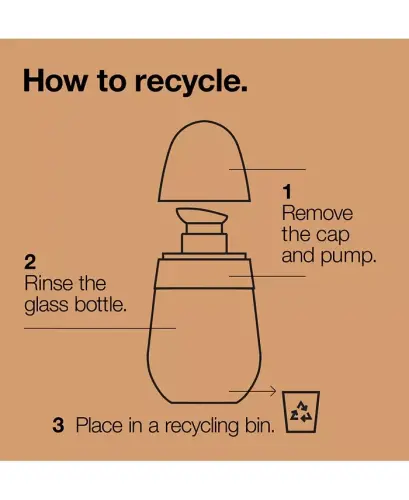 How to recycle.

1
Remove the cap and pump.

2
Rinse the glass bottle.

3 Place in a recycling bin.