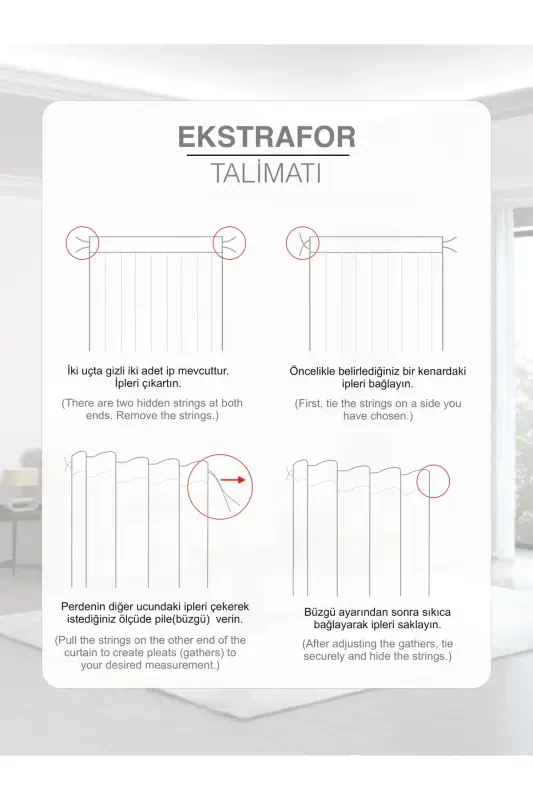 EKSTRAFOR
TALİMATI

İki uçta gizli iki adet ip mevcuttur. İpleri çıkartın.

(There are two hidden strings at both ends. Remove the strings.)

Öncelikle belirlediğiniz bir kenardaki ipleri bağlayın.

(First, tie the strings on a side you have chosen.)

Perdenin diğer ucundaki ipleri çekerek istediğiniz ölçüde pile(büzgü) verin.

(Pull the strings on the other end of the curtain to create pleats (gathers) to your desired measurement.)

Büzgü ayarından sonra sıkıca bağlayarak ipleri saklayın.

(After adjusting the gathers, tie securely and hide the strings.)