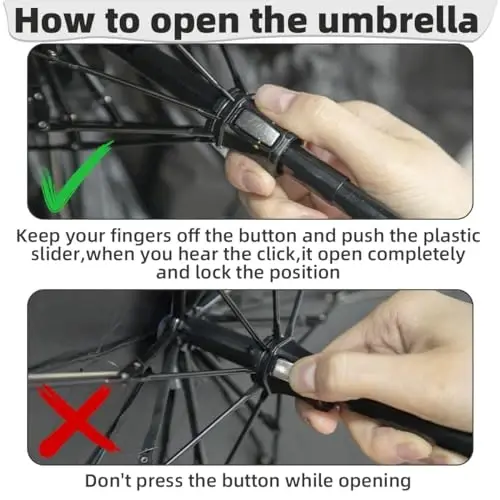 How to open the umbrella

Keep your fingers off the button and push the plastic slider,when you hear the click,it open completely and lock the position

Don't press the button while opening