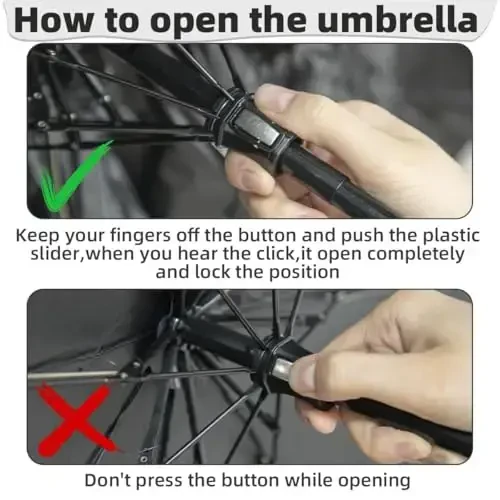 How to open the umbrella

Keep your fingers off the button and push the plastic slider,when you hear the click,it open completely and lock the position

Don't press the button while opening