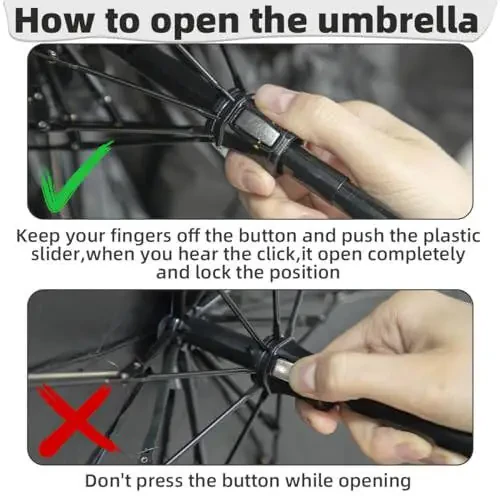 How to open the umbrella

Keep your fingers off the button and push the plastic slider,when you hear the click,it open completely and lock the position

Don't press the button while opening