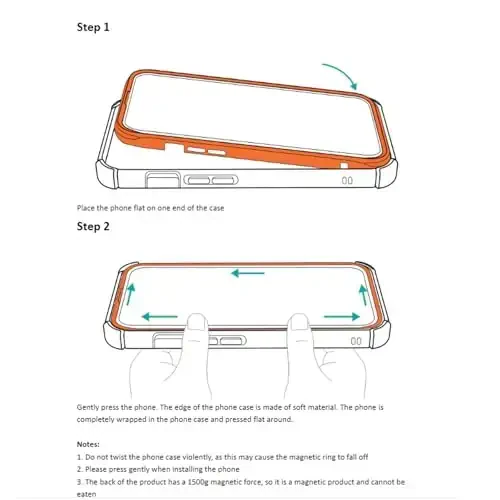 Step 1

Place the phone flat on one end of the case

Step 2

Gently press the phone. The edge of the phone case is made of soft material. The phone is completely wrapped in the phone case and pressed flat around.

Notes:
1. Do not twist the phone case violently, as this may cause the magnetic ring to fall off
2. Please press gently when installing the phone
3. The back of the product has a 1500g magnetic force, so it is a magnetic product and cannot be eaten