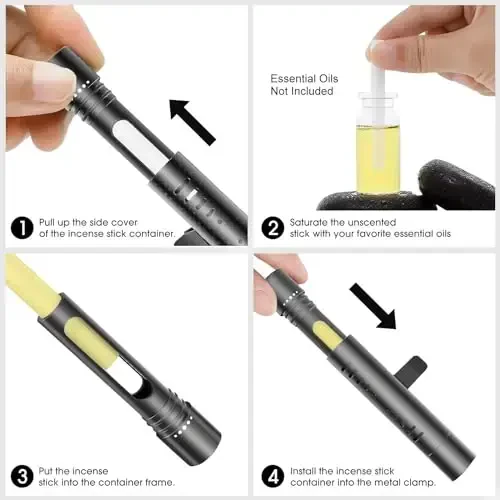 1 Pull up the side cover of the incense stick container.

Essential Oils Not Included

2 Saturate the unscented stick with your favorite essential oils

3 Put the incense stick into the container frame.

4 Install the incense stick container into the metal clamp.