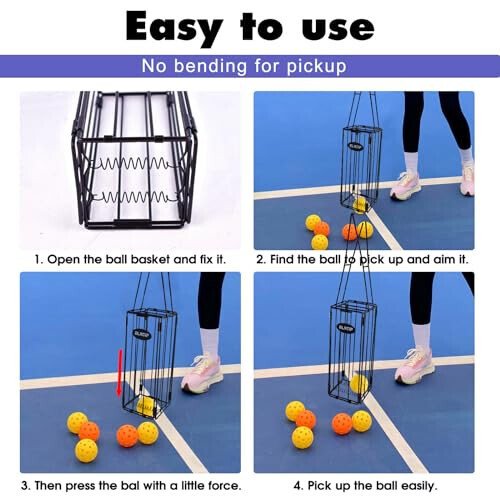 Easy to use

No bending for pickup

1. Open the ball basket and fix it.

2. Find the ball to pick up and aim it.

3. Then press the bal with a little force.

4. Pick up the ball easily.