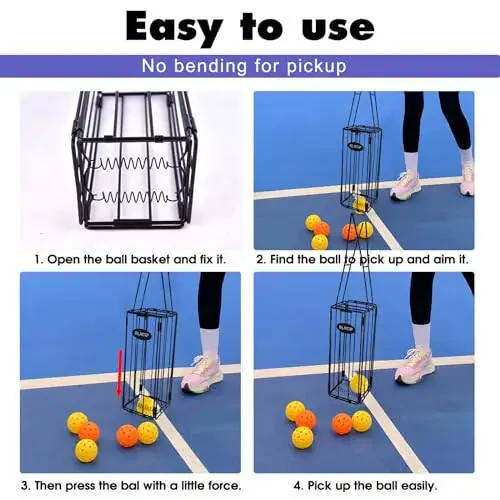 Easy to use

No bending for pickup

1. Open the ball basket and fix it.

2. Find the ball to pick up and aim it.

3. Then press the bal with a little force.

4. Pick up the ball easily.