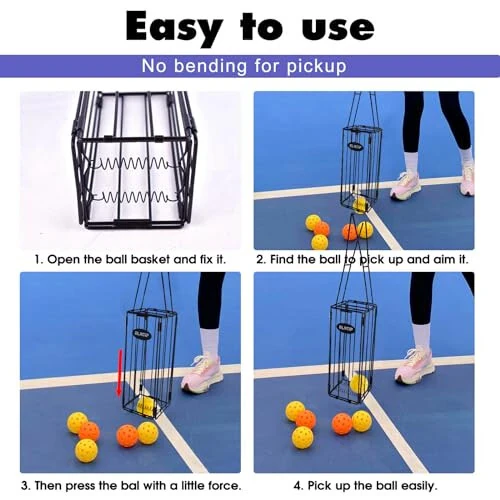 Easy to use

No bending for pickup

1. Open the ball basket and fix it.

2. Find the ball to pick up and aim it.

3. Then press the bal with a little force.

4. Pick up the ball easily.