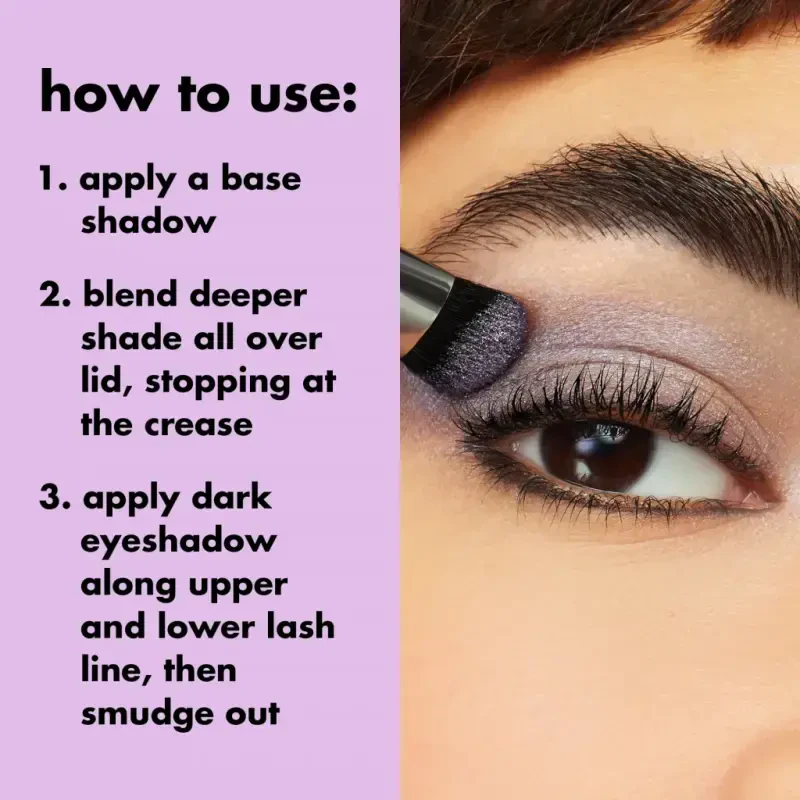 how to use:

1. apply a base shadow

2. blend deeper shade all over lid, stopping at the crease

3. apply dark eyeshadow along upper and lower lash line, then smudge out