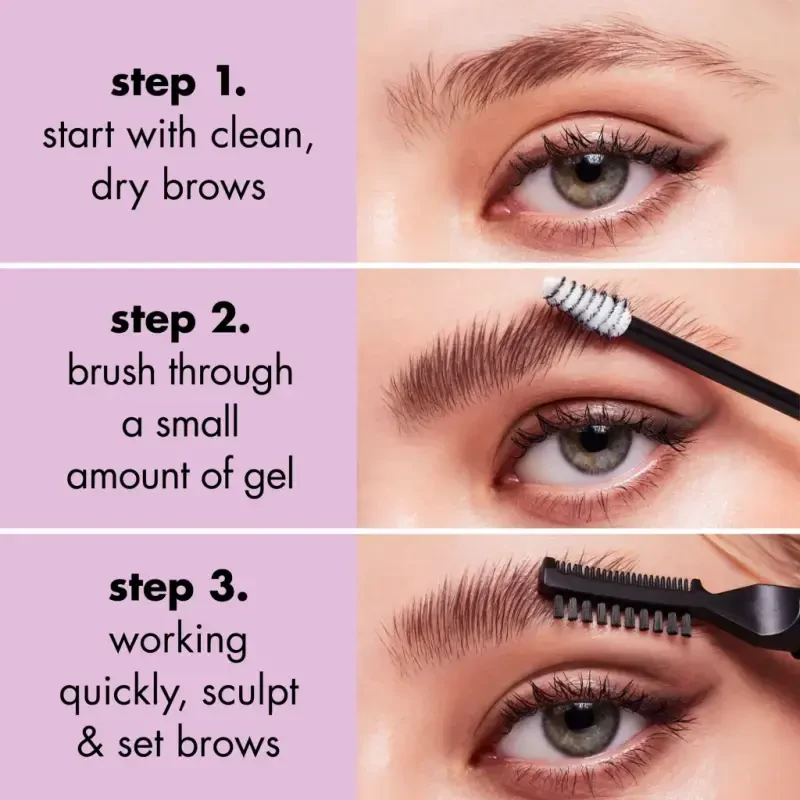 step 1.
start with clean, dry brows

step 2.
brush through a small amount of gel

step 3.
working quickly, sculpt & set brows