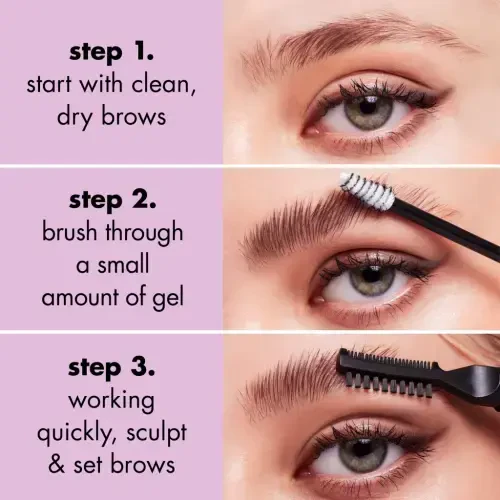 step 1.
start with clean, dry brows

step 2.
brush through a small amount of gel

step 3.
working quickly, sculpt & set brows