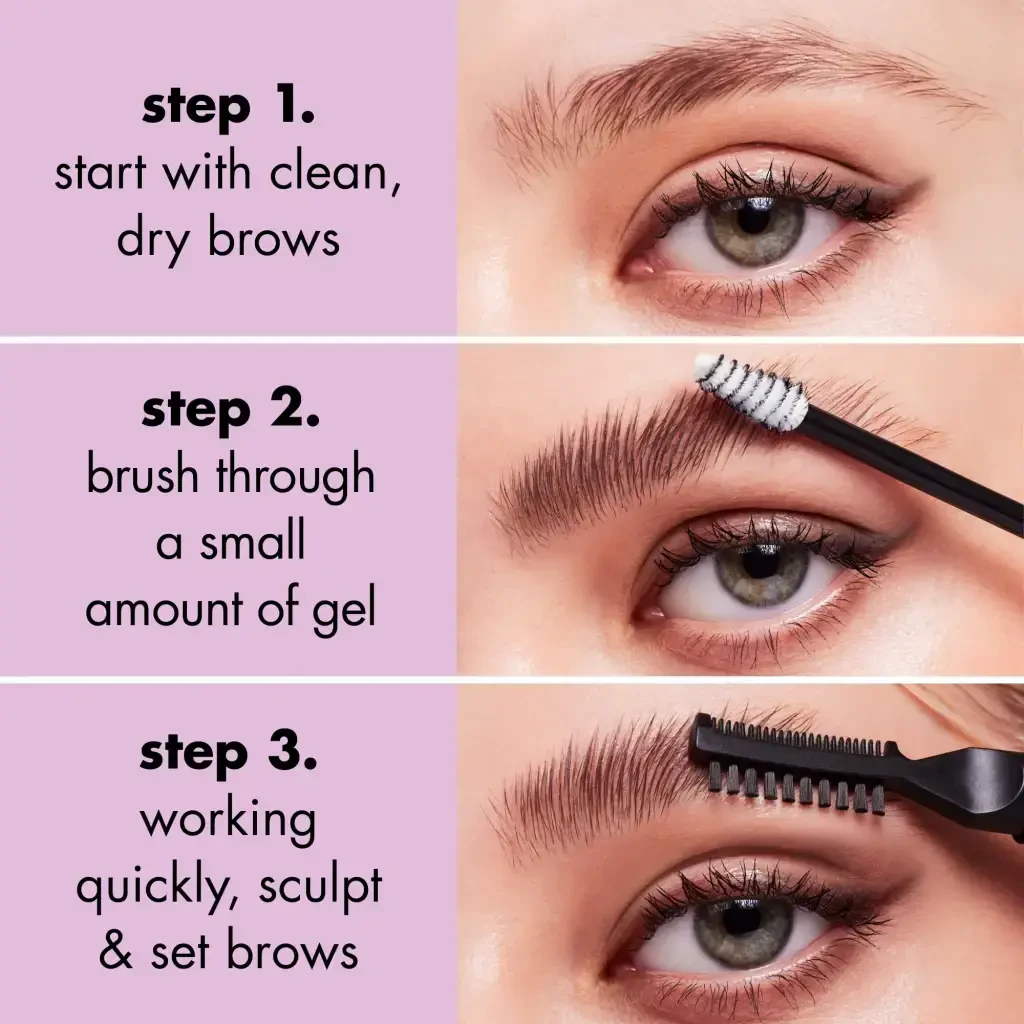 step 1.
start with clean, dry brows

step 2.
brush through a small amount of gel

step 3.
working quickly, sculpt & set brows