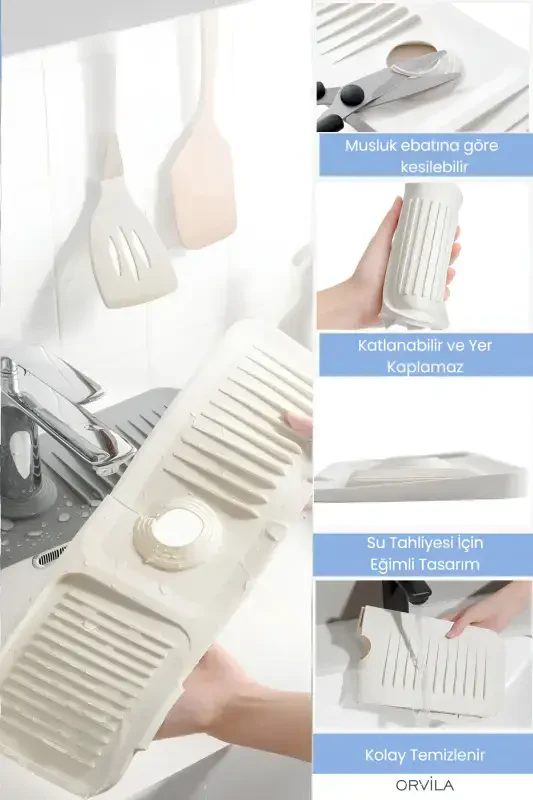 Musluk ebatına göre kesilebilir

Katlanabilir ve Yer Kaplamaz

Su Tahliyesi İçin Eğimli Tasarım

Kolay Temizlenir

ORVİLA