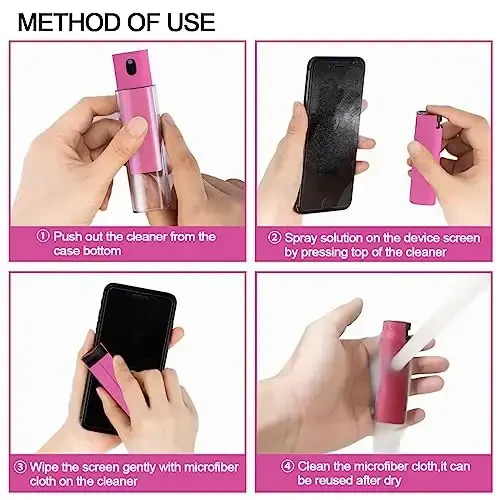 METHOD OF USE

① Push out the cleaner from the case bottom

② Spray solution on the device screen by pressing top of the cleaner

③ Wipe the screen gently with microfiber cloth on the cleaner

④ Clean the microfiber cloth,it can be reused after dry