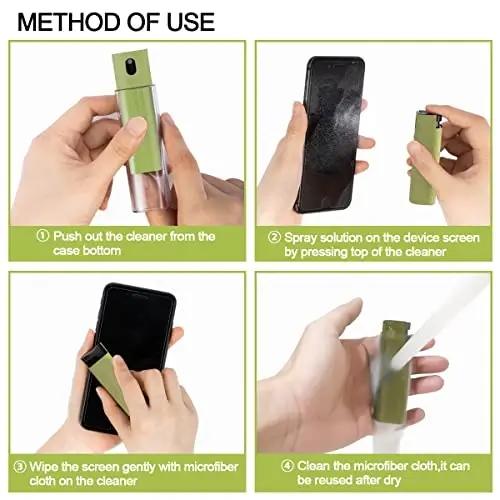 METHOD OF USE

① Push out the cleaner from the case bottom

② Spray solution on the device screen by pressing top of the cleaner

③ Wipe the screen gently with microfiber cloth on the cleaner

④ Clean the microfiber cloth,it can be reused after dry