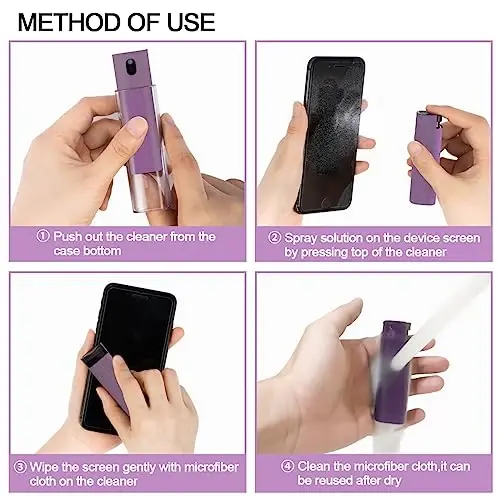 METHOD OF USE

① Push out the cleaner from the case bottom

② Spray solution on the device screen by pressing top of the cleaner

③ Wipe the screen gently with microfiber cloth on the cleaner

④ Clean the microfiber cloth,it can be reused after dry