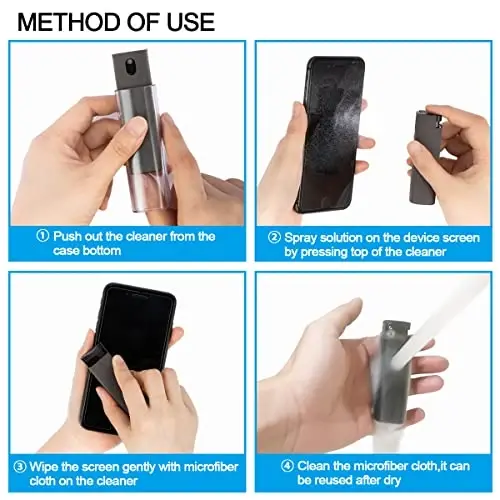 METHOD OF USE

① Push out the cleaner from the case bottom

② Spray solution on the device screen by pressing top of the cleaner

③ Wipe the screen gently with microfiber cloth on the cleaner

④ Clean the microfiber cloth,it can be reused after dry