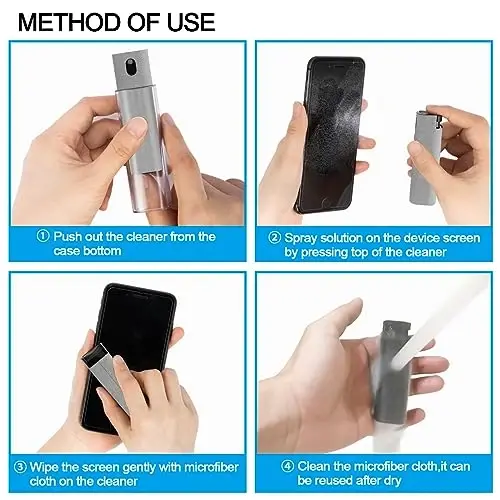 METHOD OF USE

① Push out the cleaner from the case bottom

② Spray solution on the device screen by pressing top of the cleaner

③ Wipe the screen gently with microfiber cloth on the cleaner

④ Clean the microfiber cloth,it can be reused after dry