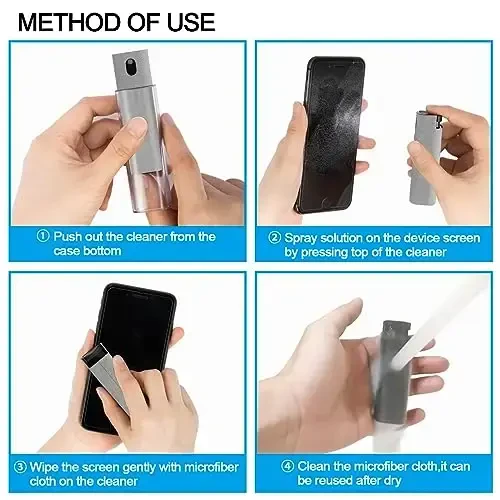 METHOD OF USE

① Push out the cleaner from the case bottom

② Spray solution on the device screen by pressing top of the cleaner

③ Wipe the screen gently with microfiber cloth on the cleaner

④ Clean the microfiber cloth,it can be reused after dry