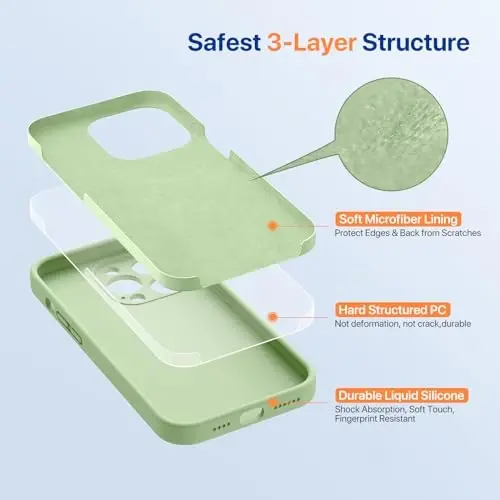 Safest 3-Layer Structure

Soft Microfiber Lining
Protect Edges & Back from Scratches

Hard Structured PC
Not deformation, not crack,durable

Durable Liquid Silicone
Shock Absorption, Soft Touch, Fingerprint Resistant