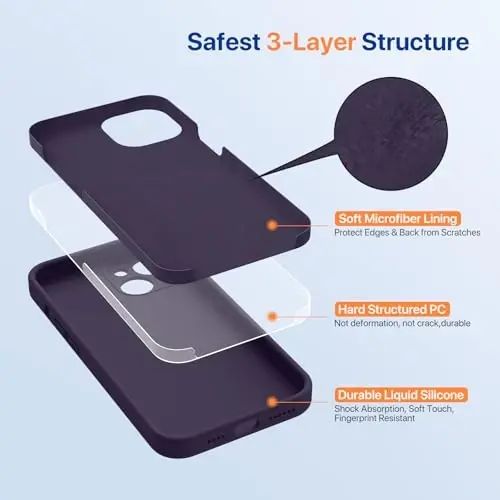 Safest 3-Layer Structure

Soft Microfiber Lining
Protect Edges & Back from Scratches

Hard Structured PC
Not deformation, not crack,durable

Durable Liquid Silicone
Shock Absorption, Soft Touch, Fingerprint Resistant