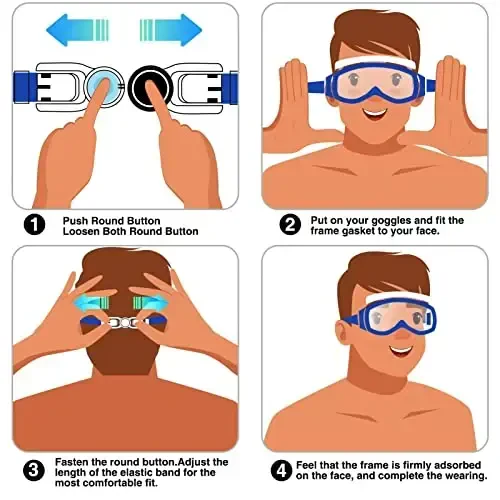 1 Push Round Button
Loosen Both Round Button

2 Put on your goggles and fit the frame gasket to your face.

3 Fasten the round button.Adjust the length of the elastic band for the most comfortable fit.

4 Feel that the frame is firmly adsorbed on the face, and complete the wearing.