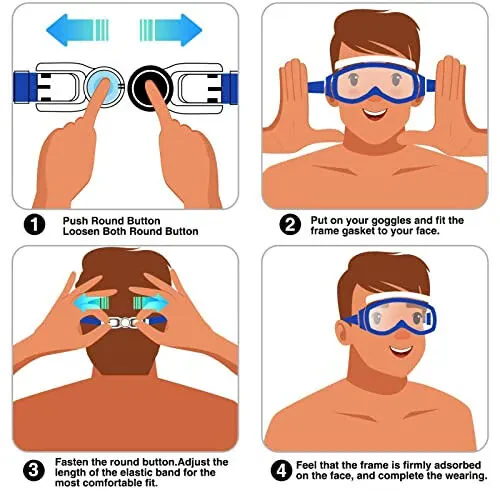 1 Push Round Button
Loosen Both Round Button

2 Put on your goggles and fit the frame gasket to your face.

3 Fasten the round button.Adjust the length of the elastic band for the most comfortable fit.

4 Feel that the frame is firmly adsorbed on the face, and complete the wearing.