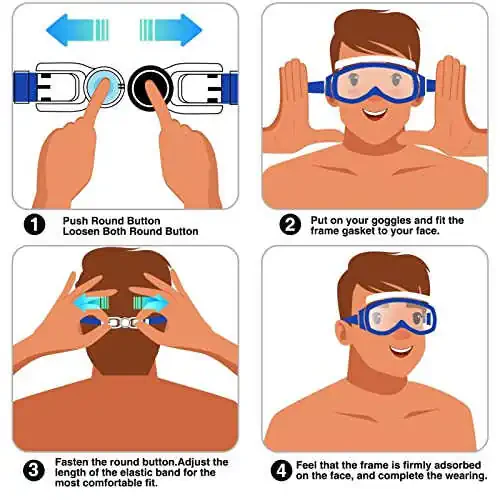 1 Push Round Button
Loosen Both Round Button

2 Put on your goggles and fit the frame gasket to your face.

3 Fasten the round button.Adjust the length of the elastic band for the most comfortable fit.

4 Feel that the frame is firmly adsorbed on the face, and complete the wearing.